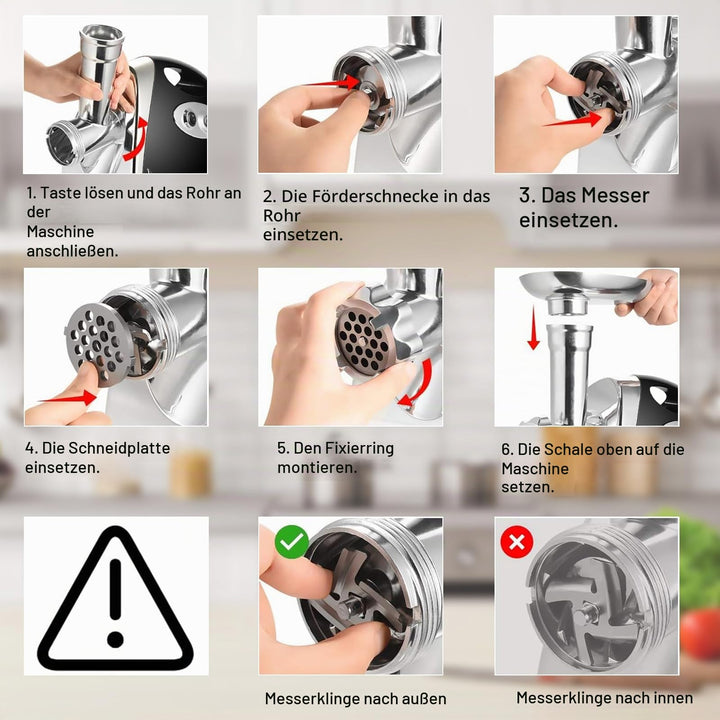 1. Taste lösen und das Rohr an der Maschine anschließen.

2. Die Förderschnecke in das Rohr einsetzen.

3. Das Messer einsetzen.

4. Die Schneidplatte einsetzen.

5. Den Fixierring montieren.

6. Die Schale oben auf die Maschine setzen.

Messerklinge nach außen

Messerklinge nach innen